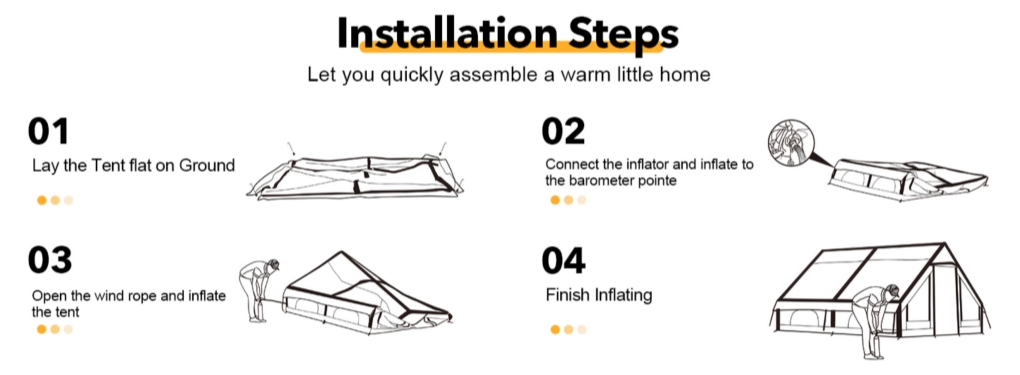 Installation Steps

Let you quickly assemble a warm little home

01

Lay the Tent flat on Ground

02

Connect the inflator and inflate to the barometer pointe

03

Open the wind rope and inflate the tent

04

Finish Inflating